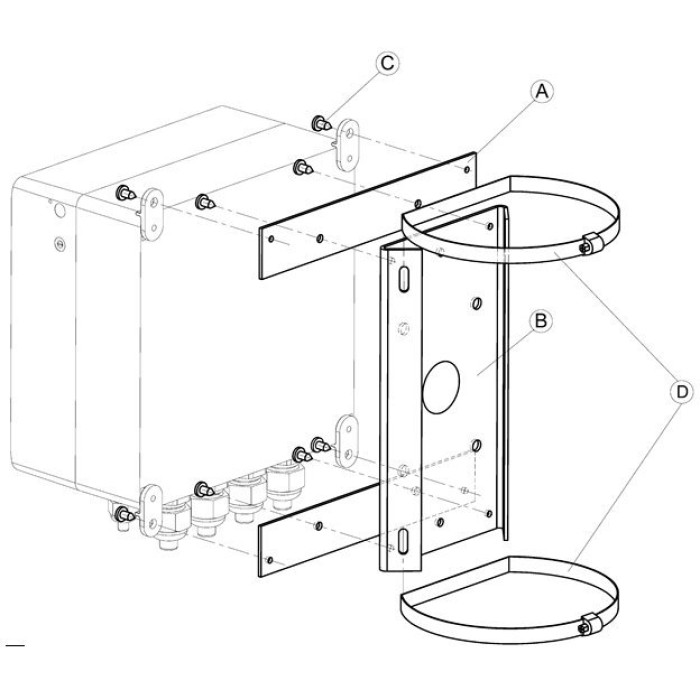 C
A
B
D